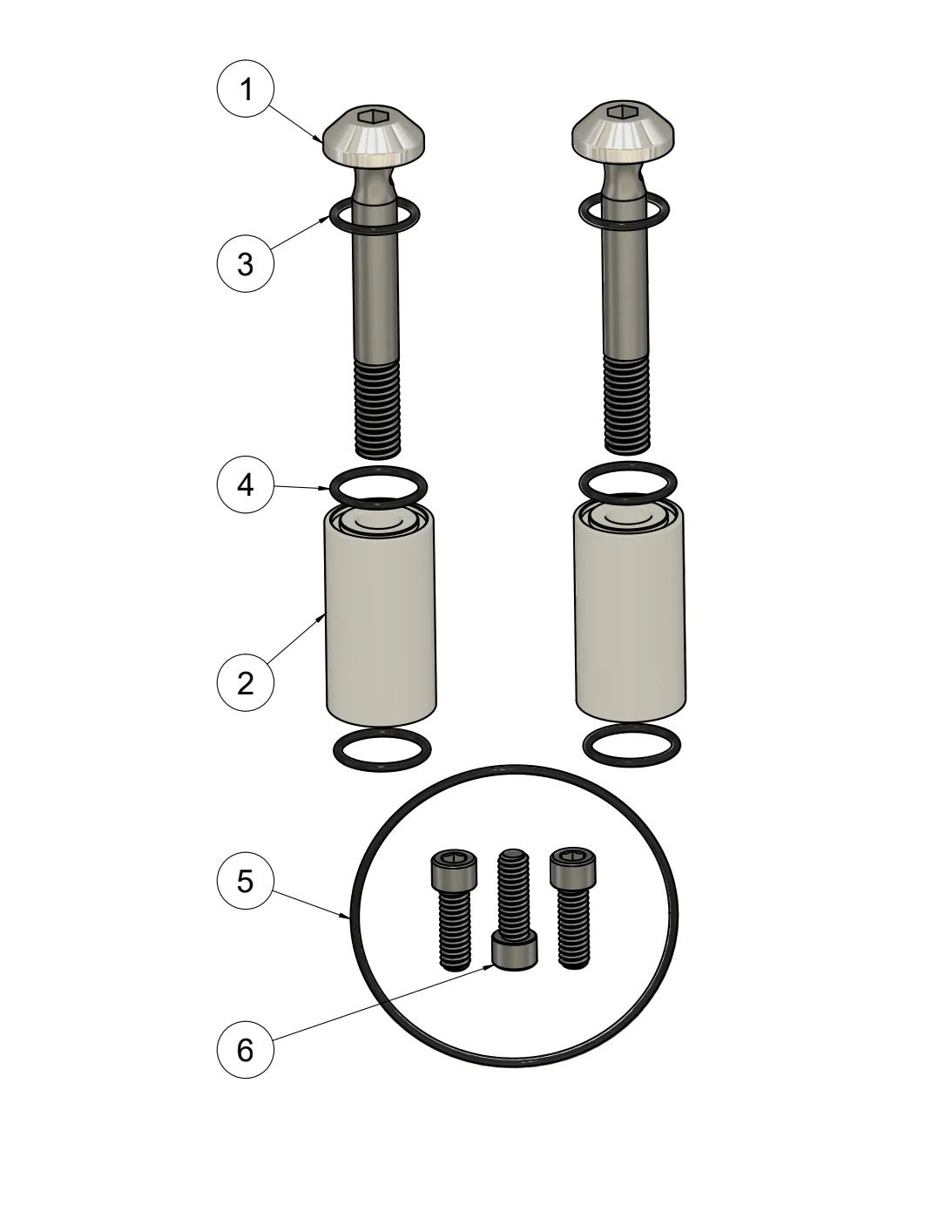 1
3
4
2
5
6