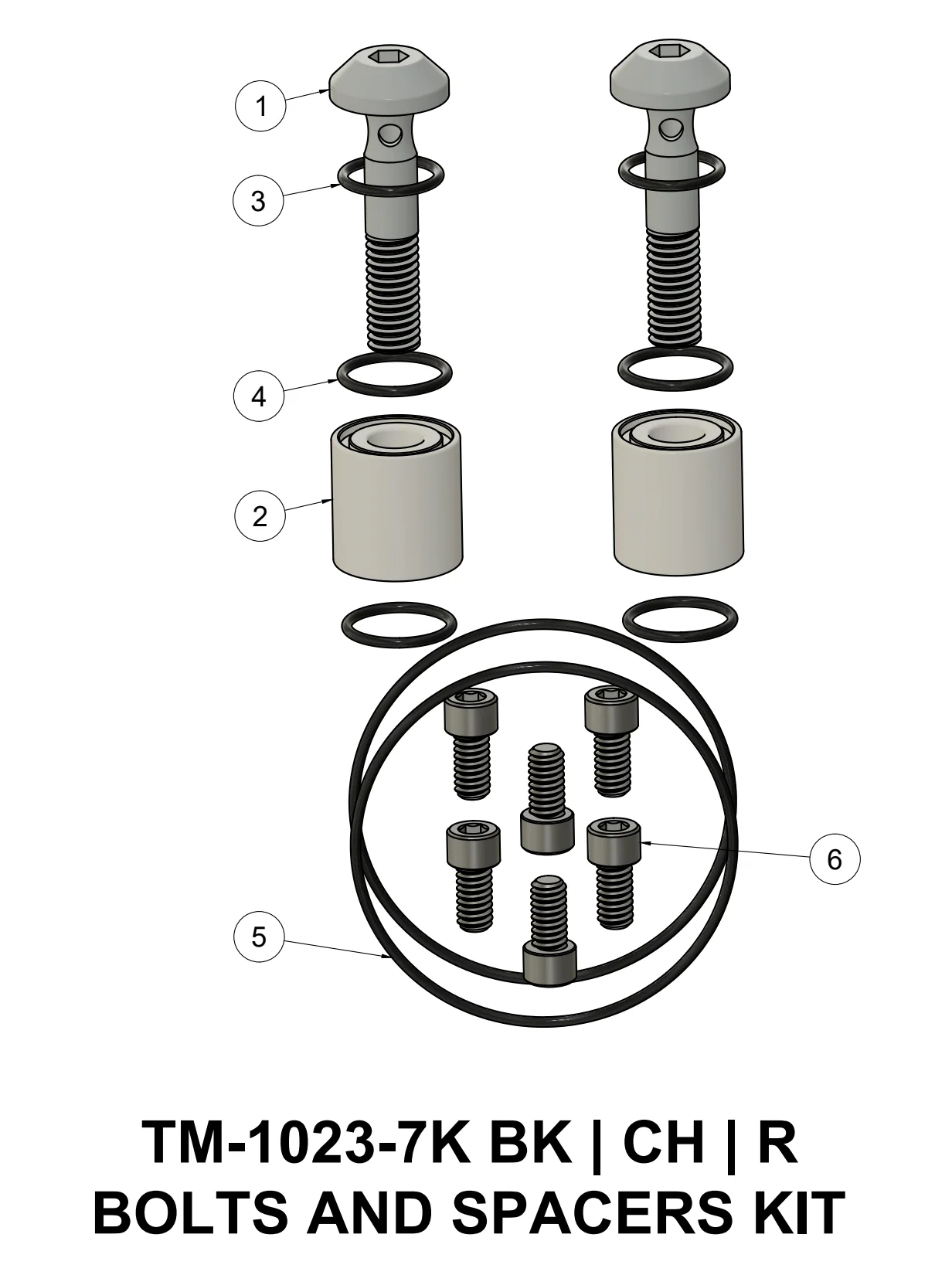 1

3

4

2

6

5

TM-1023-7K BK | CH | R
BOLTS AND SPACERS KIT